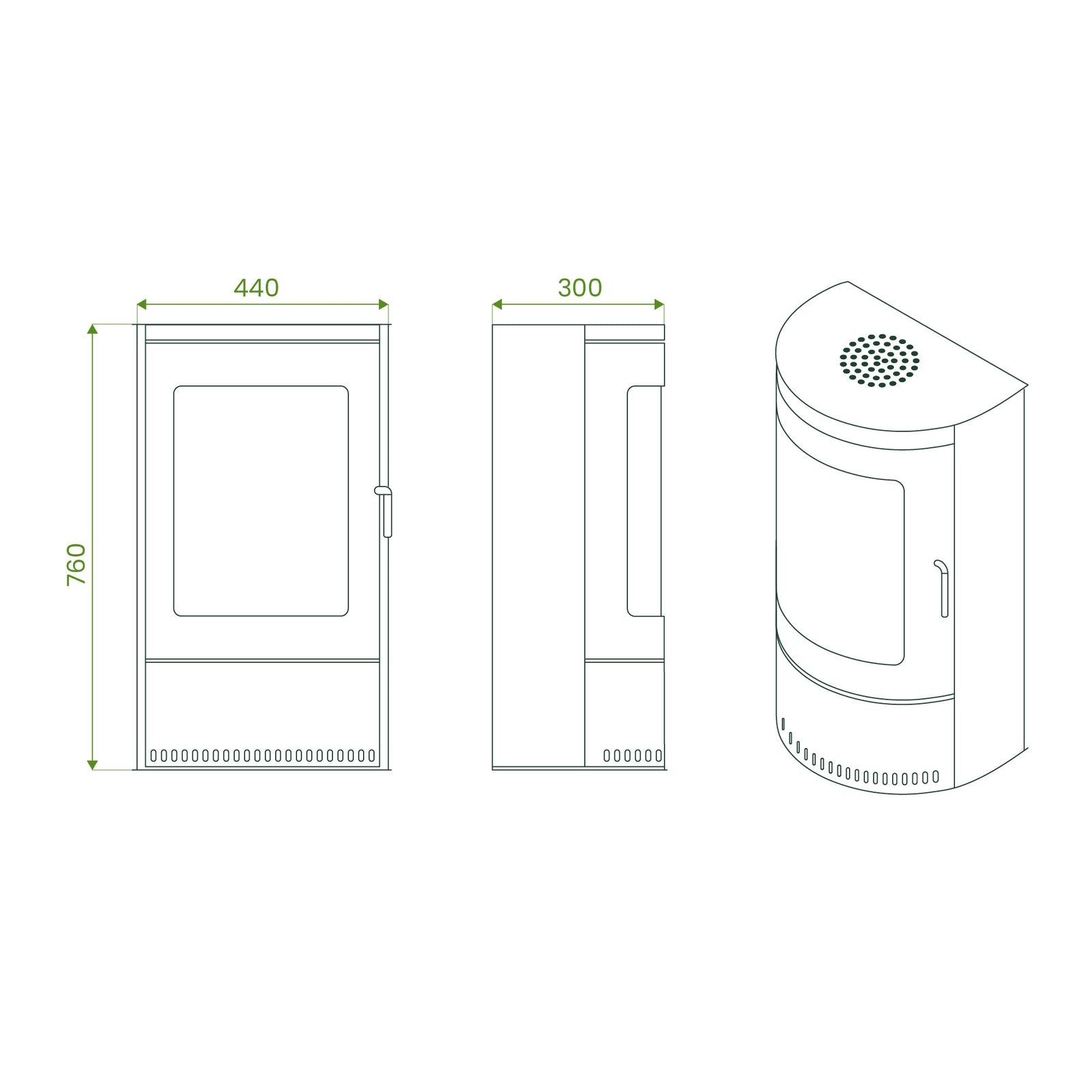 440

300

760